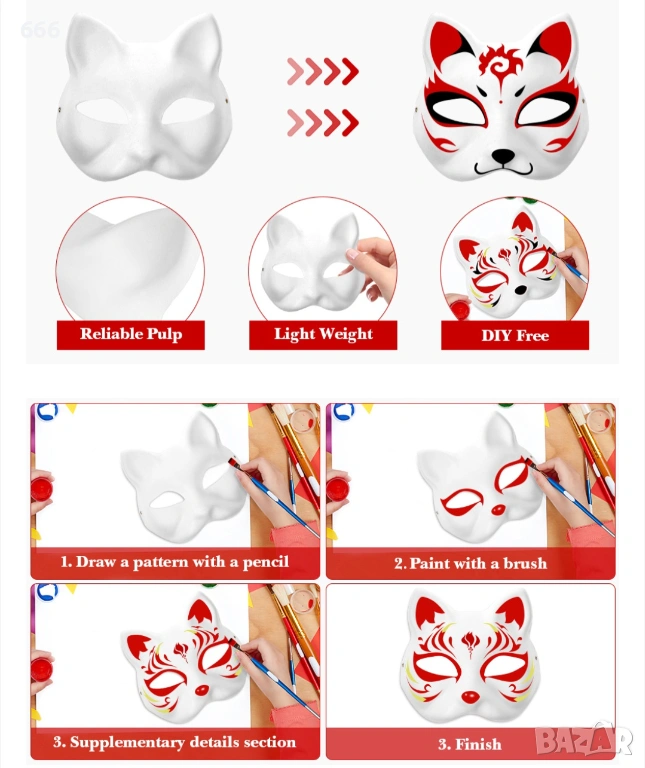 666

Reliable Pulp

Light Weight

DIY Free

1. Draw a pattern with a pencil

2. Paint with a brush

3. Supplementary details section

3. Finish

BAZAR