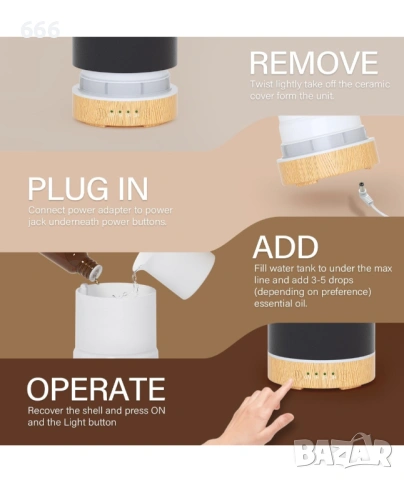 666

REMOVE
Twist lightly take off the ceramic cover form the unit.

PLUG IN
Connect power adapter to power jack underneath power buttons.

ADD
Fill water tank to under the max line and add 3-5 drops (depending on preference) essential oil.

OPERATE
Recover the shell and press ON and the Light button

BAZAR