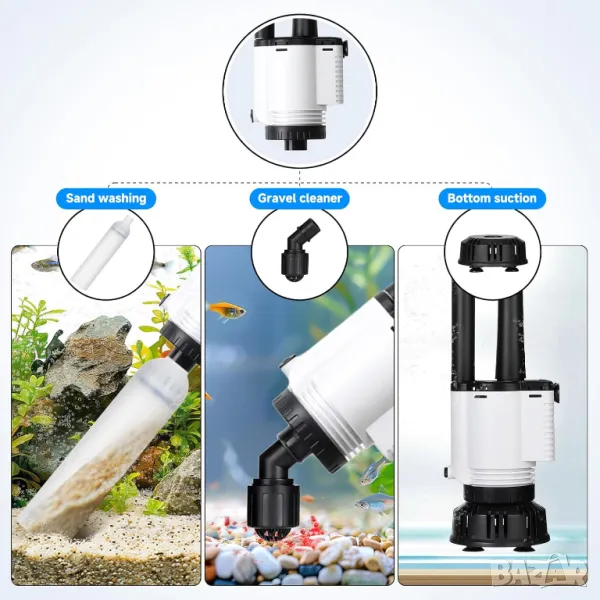 Sand washing

Gravel cleaner

Bottom suction

BAZAR