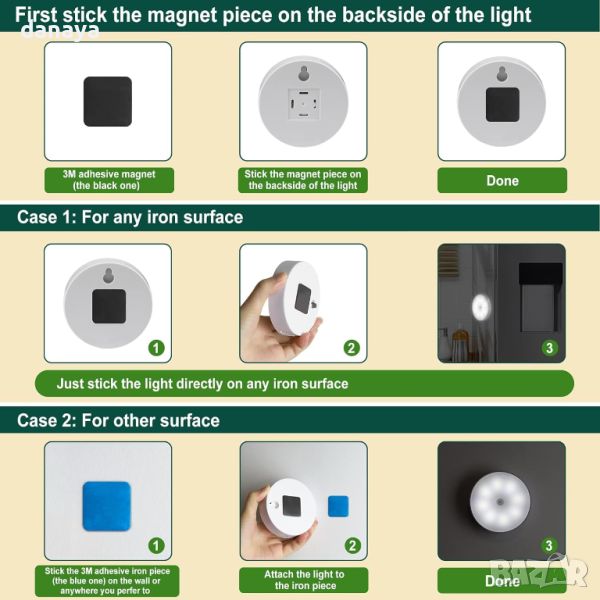 First stick the magnet piece on the backside of the light
danaya

3M adhesive magnet (the black one)

Stick the magnet piece on the backside of the light

Done

Case 1: For any iron surface

1

2

3

Just stick the light directly on any iron surface

Case 2: For other surface

1

2

3

Stick the 3M adhesive iron piece (the blue one) on the wall or anywhere you perfer to

Attach the light to the iron piece

Done

BAZAR