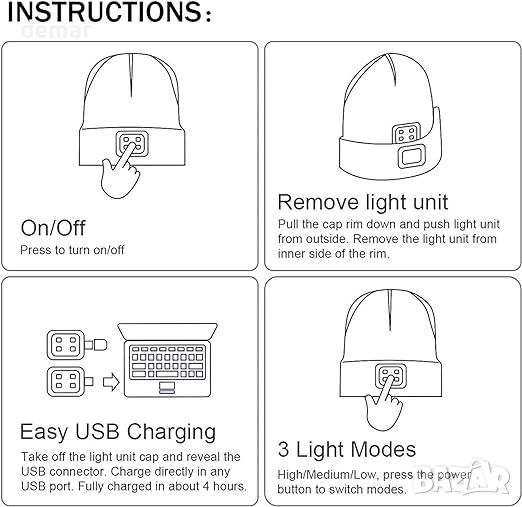 INSTRUCTIONS:
demar

On/Off
Press to turn on/off

Remove light unit
Pull the cap rim down and push light unit from outside. Remove the light unit from inner side of the rim.

Easy USB Charging
Take off the light unit cap and reveal the USB connector. Charge directly in any USB port. Fully charged in about 4 hours.

3 Light Modes
High/Medium/Low, press the power button to switch modes.

BAZAR