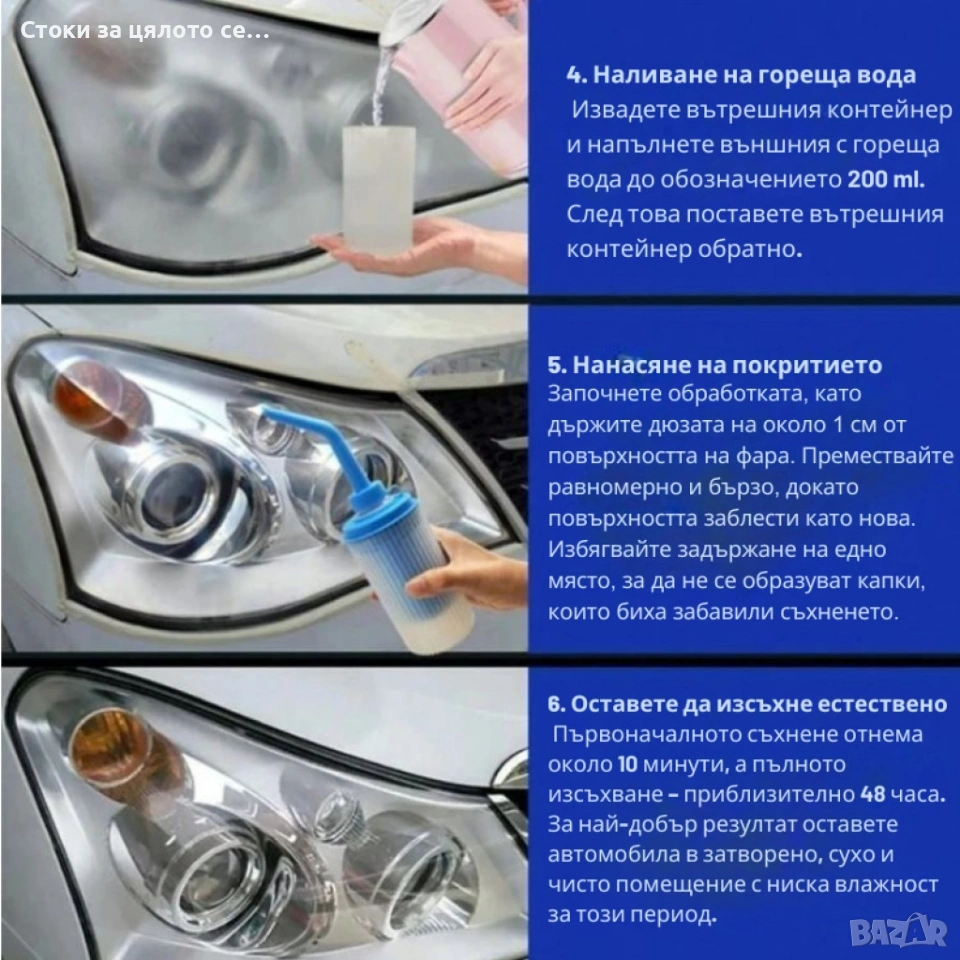 Стоки за цялото се...

4. Наливане на гореща вода
Извадете вътрешния контейнер и напълнете външния с гореща вода до обозначението 200 ml. След това поставете вътрешния контейнер обратно.

5. Нанасяне на покритието
Започнете обработката, като държите дюзата на около 1 см от повърхността на фара. Премествайте равномерно и бързо, докато повърхността заблести като нова. Избягвайте задържане на едно място, за да не се образуват капки, които биха забавили съхненето.

6. Оставете да изсъхне естествено
Първоначалното съхнене отнема около 10 минути, а пълното изсъхване – приблизително 48 часа. За най-добър резултат оставете автомобила в затворено, сухо и чисто помещение с ниска влажност за този период.

BAZAR