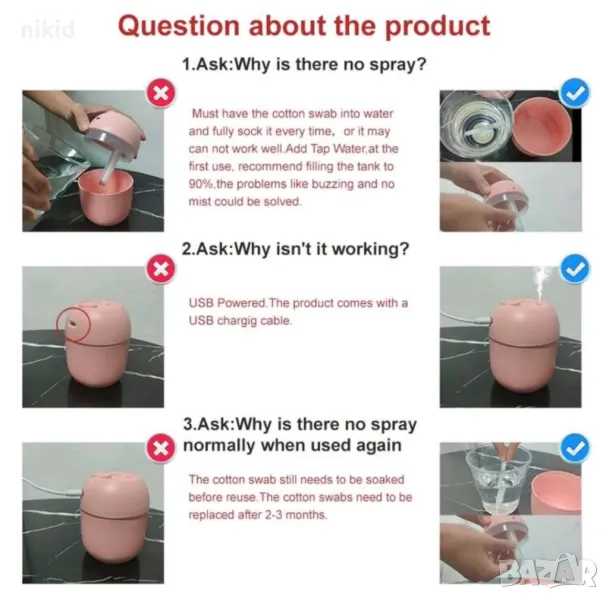 nikid

Question about the product

1.Ask:Why is there no spray?

Must have the cotton swab into water and fully sock it every time, or it may can not work well.Add Tap Water,at the first use, recommend filling the tank to 90%,the problems like buzzing and no mist could be solved.

2.Ask:Why isn't it working?

USB Powered.The product comes with a USB chargig cable.

3.Ask:Why is there no spray normally when used again

The cotton swab still needs to be soaked before reuse.The cotton swabs need to be replaced after 2-3 months.

BAZAR