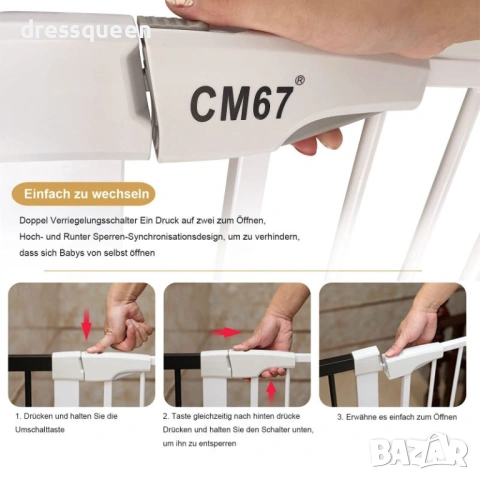 dressqueen

CM67®

Einfach zu wechseln

Doppel Verriegelungsschalter Ein Druck auf zwei zum Öffnen, Hoch- und Runter Sperren-Synchronisationsdesign, um zu verhindern, dass sich Babys von selbst öffnen

1. Drücken und halten Sie die Umschalttaste

2. Taste gleichzeitig nach hinten drücke Drücken und halten Sie den Schalter unten, um ihn zu entsperren

3. Erwähne es einfach zum Öffnen

BAZAR