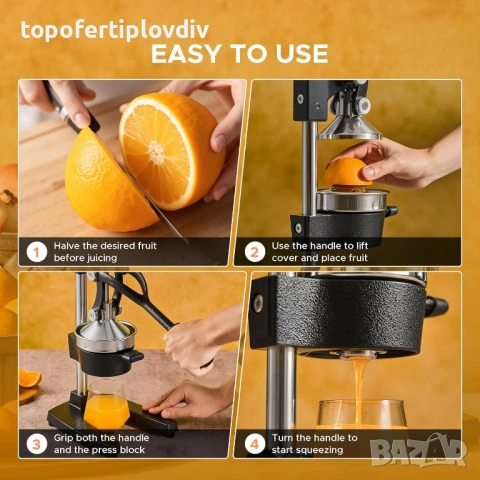 topofertiplovdiv
EASY TO USE

1 Halve the desired fruit before juicing

2 Use the handle to lift cover and place fruit

3 Grip both the handle and the press block

4 Turn the handle to start squeezing

BAZAR