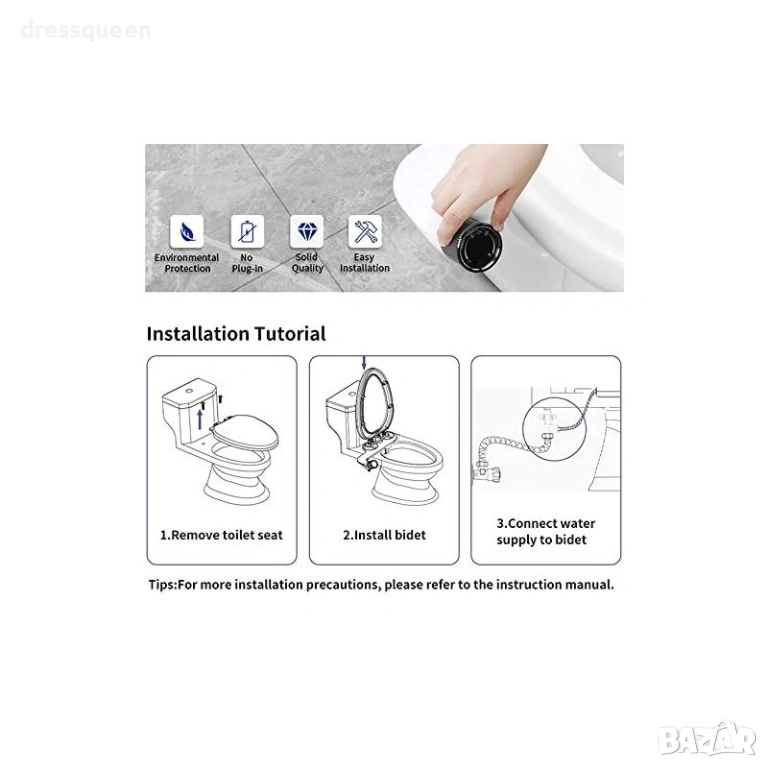 dressqueen

Environmental Protection

No Plug-in

Solid Quality

Easy Installation

Installation Tutorial

1.Remove toilet seat

2.Install bidet

3.Connect water supply to bidet

Tips:For more installation precautions, please refer to the instruction manual.

BAZAR