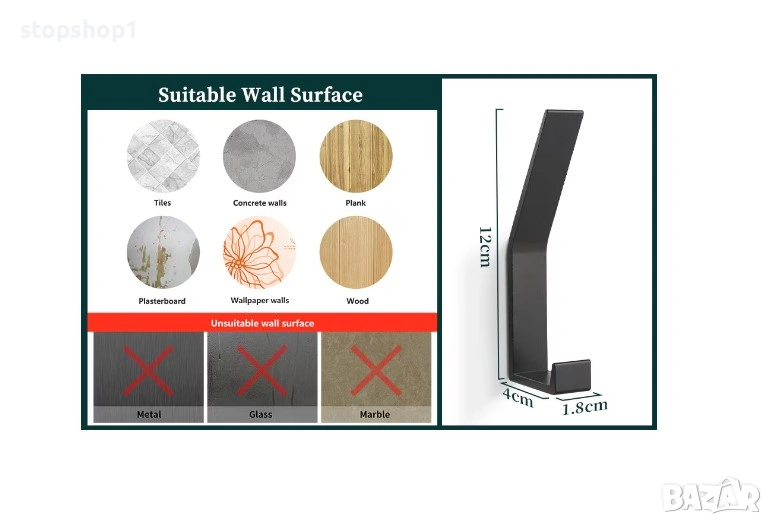 stopshop1

Suitable Wall Surface

Tiles

Concrete walls

Plank

Plasterboard

Wallpaper walls

Wood

Unsuitable wall surface

Metal

Glass

Marble

12cm

4cm

1.8cm

BAZAR