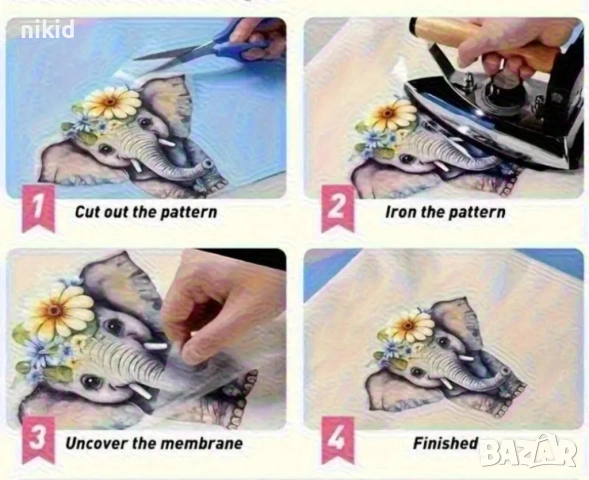 nikid

1 Cut out the pattern

2 Iron the pattern

3 Uncover the membrane

4 Finished

BAZAR