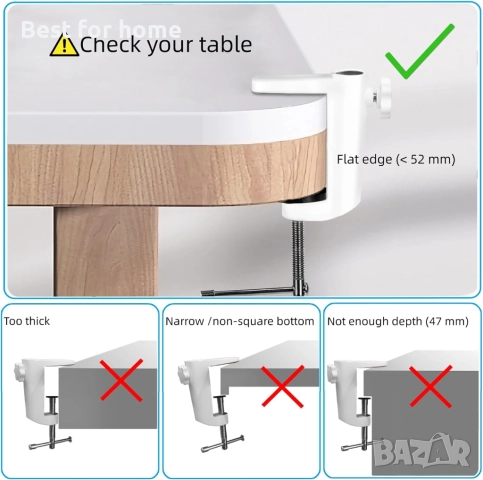 Best for home

Check your table

Flat edge (< 52 mm)

Too thick

Narrow /non-square bottom

Not enough depth (47 mm)

BAZAR