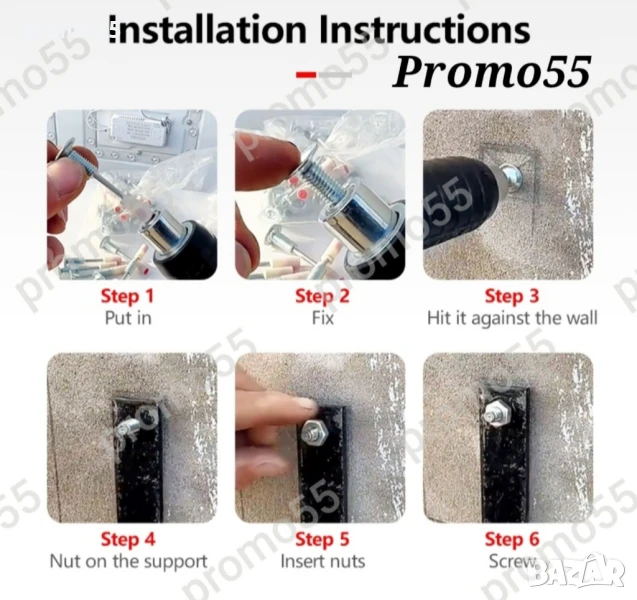 Installation Instructions
Promo55

Step 1
Put in

Step 2
Fix

Step 3
Hit it against the wall

Step 4
Nut on the support

Step 5
Insert nuts

Step 6
Screw

promo55

BAZAR