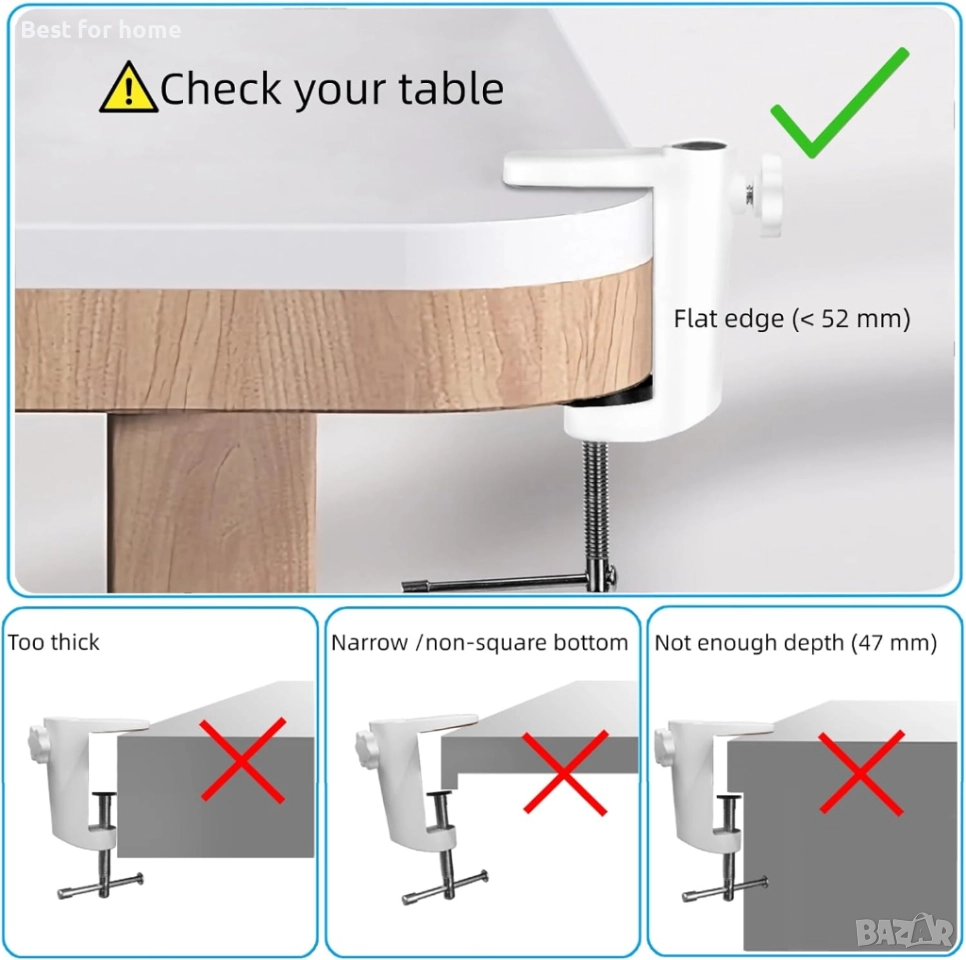 Best for home

Check your table

Flat edge (< 52 mm)

Too thick

Narrow /non-square bottom

Not enough depth (47 mm)

BAZAR