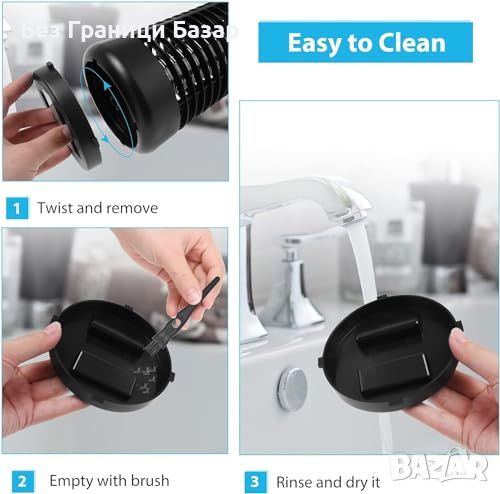 Без Граници Базар

Easy to Clean

1 Twist and remove

2 Empty with brush

3 Rinse and dry it

BAZAR