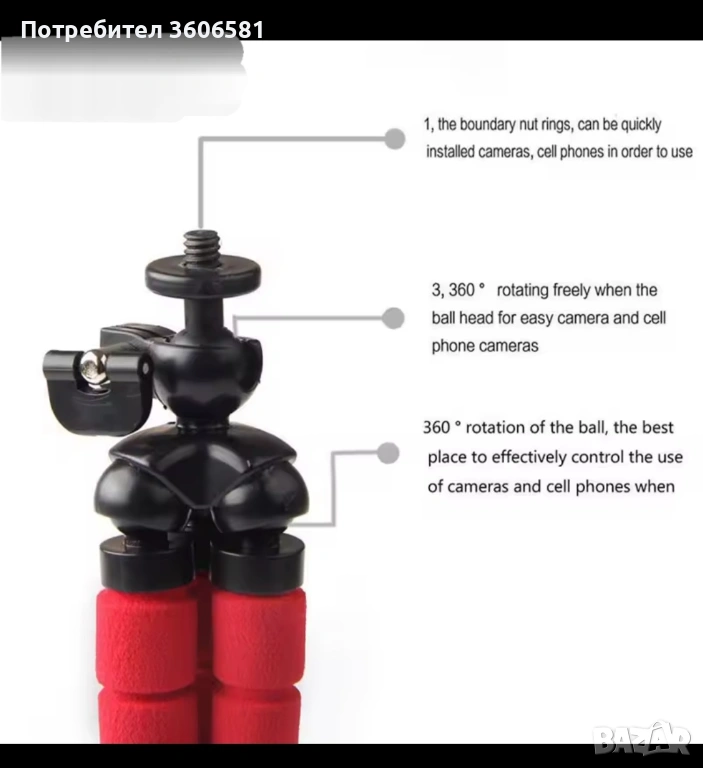 Потребител 3606581

1, the boundary nut rings, can be quickly installed cameras, cell phones in order to use

3, 360 ° rotating freely when the ball head for easy camera and cell phone cameras

360 ° rotation of the ball, the best place to effectively control the use of cameras and cell phones when

BAZAR