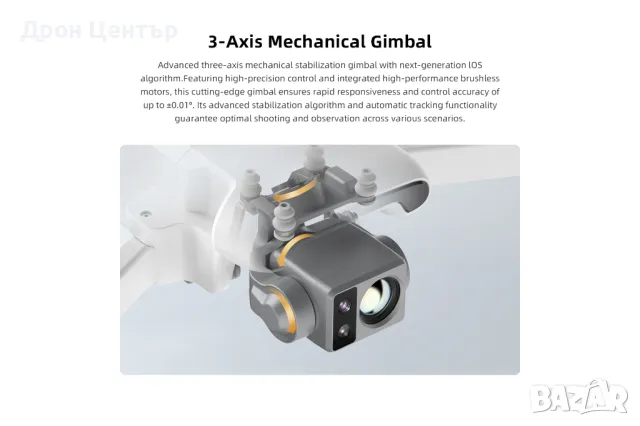 Дрон Център

3-Axis Mechanical Gimbal

Advanced three-axis mechanical stabilization gimbal with next-generation IOS algorithm.Featuring high-precision control and integrated high-performance brushless motors, this cutting-edge gimbal ensures rapid responsiveness and control accuracy of up to ±0.01°. Its advanced stabilization algorithm and automatic tracking functionality guarantee optimal shooting and observation across various scenarios.

BAZAR