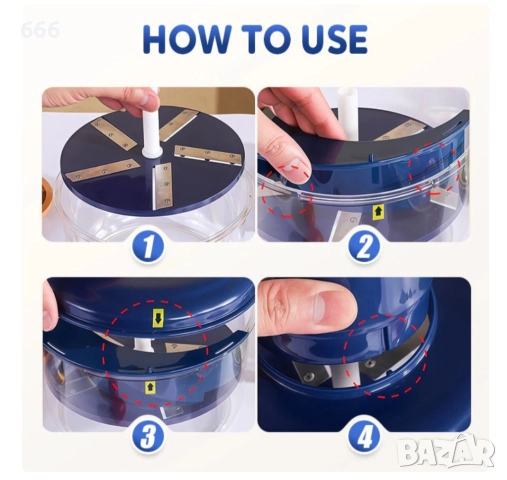 666

HOW TO USE

1

2

3

4

BAZAR