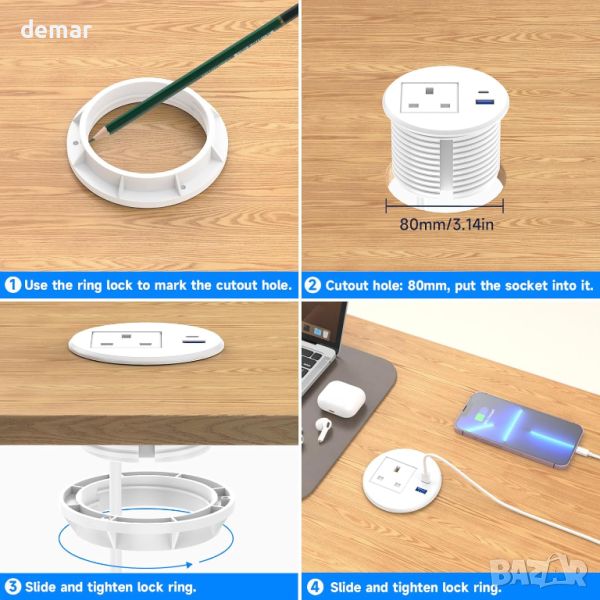 demar

80mm/3.14in

1 Use the ring lock to mark the cutout hole.

2 Cutout hole: 80mm, put the socket into it.

3 Slide and tighten lock ring.

4 Slide and tighten lock ring.

BAZAR