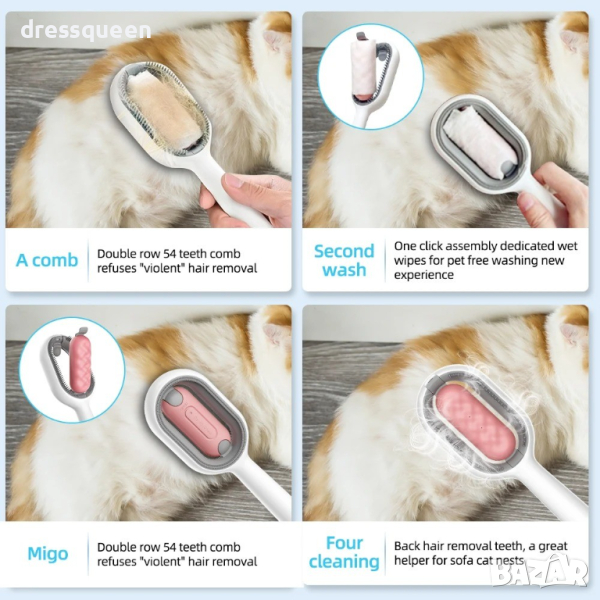 dressqueen

A comb

Double row 54 teeth comb refuses "violent" hair removal

Second wash

One click assembly dedicated wet wipes for pet free washing new experience

Migo

Double row 54 teeth comb refuses "violent" hair removal

Four cleaning

Back hair removal teeth, a great helper for sofa cat nests

BAZAR