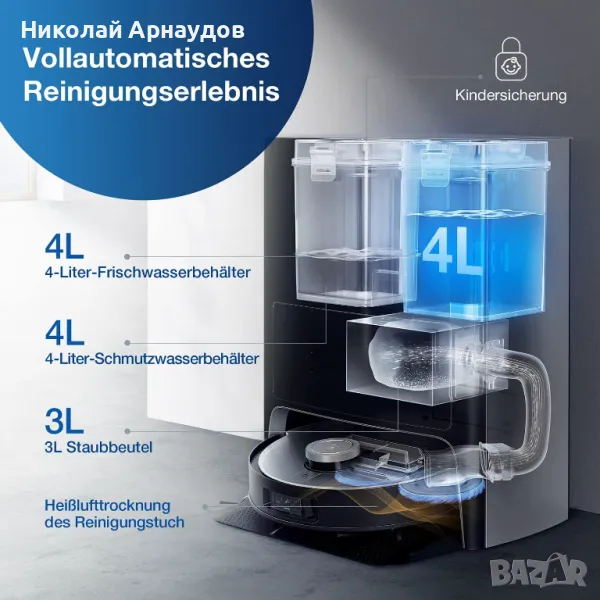 Николай Арнаудов
Vollautomatisches Reinigungserlebnis

Kindersicherung

4L
4-Liter-Frischwasserbehälter

4L

4L
4-Liter-Schmutzwasserbehälter

3L
3L Staubbeutel

Heißlufttrocknung des Reinigungstuch

BAZAR