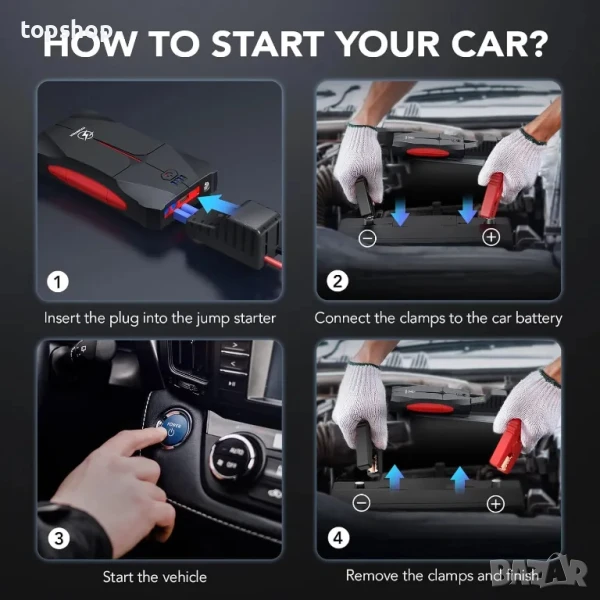 topshop

HOW TO START YOUR CAR?

1
Insert the plug into the jump starter

2
Connect the clamps to the car battery

3
Start the vehicle

4
Remove the clamps and finish

BAZAR