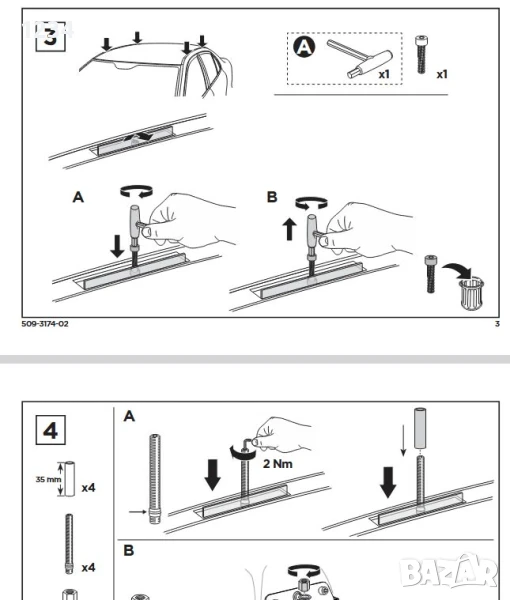 3

A x1 x1

A

B

509-3174-02

3

4

35 mm x4

x4

A

2 Nm

B

BAZAR