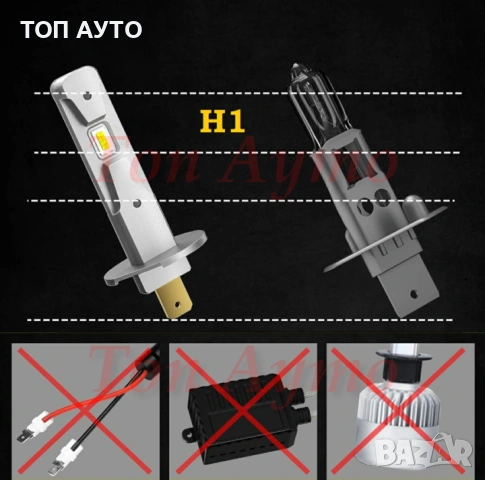 ТОП АУТО

H1

Топ Ауто

Топ Ауто

BAZAR