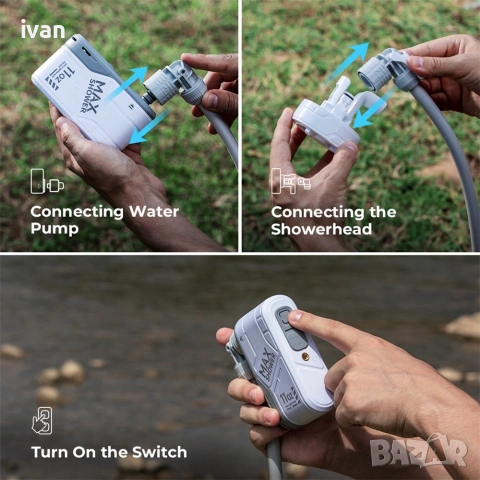 ivan

11oz
MAX SHOWER

Connecting Water Pump

Connecting the Showerhead

MAX SHOWER
11oz

Turn On the Switch

BAZAR