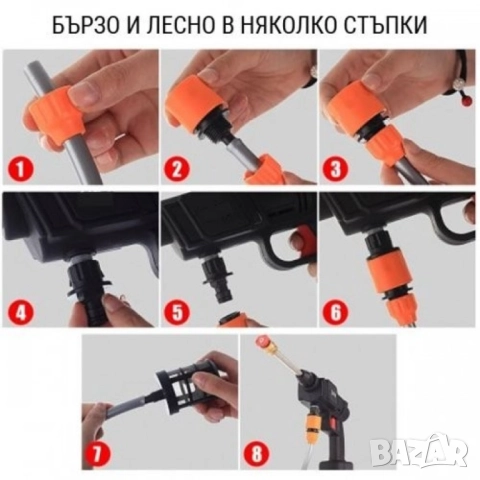 БЪРЗО И ЛЕСНО В НЯКОЛКО СТЪПКИ

1

2

3

4

5

6

7

8

BAZAR