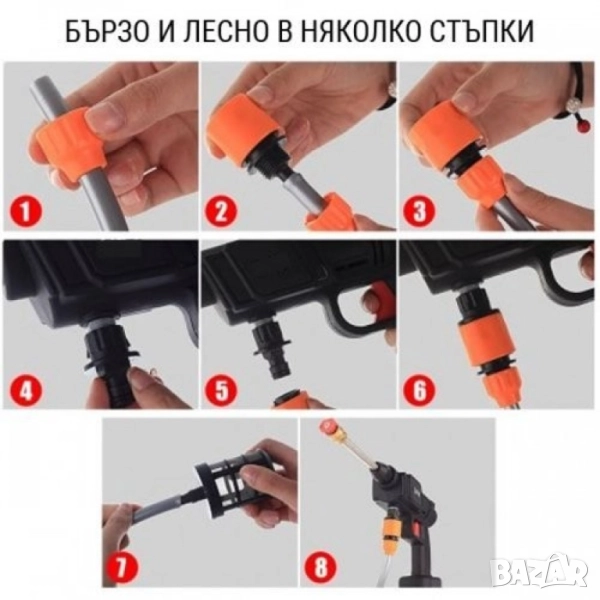 БЪРЗО И ЛЕСНО В НЯКОЛКО СТЪПКИ

1

2

3

4

5

6

7

8

BAZAR