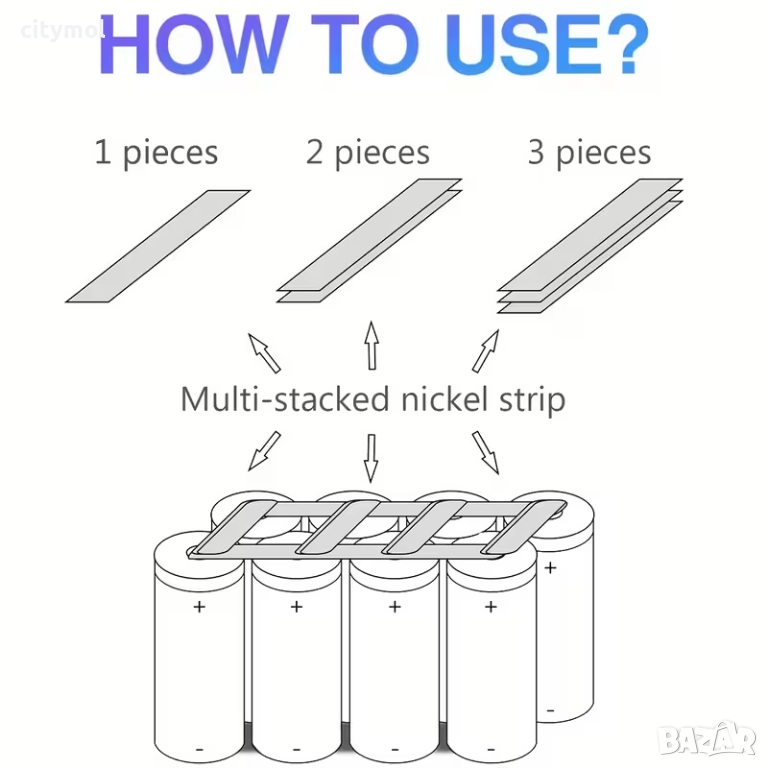 citymol

HOW TO USE?

1 pieces

2 pieces

3 pieces

Multi-stacked nickel strip

+

+

+

+

+

-

-

-

-

-

BAZAR