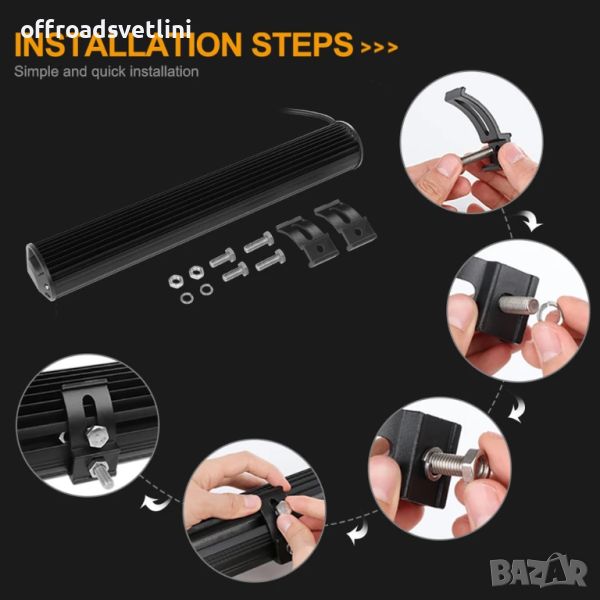 offroadsvetlini
INSTALLATION STEPS >>>
Simple and quick installation

BAZAR