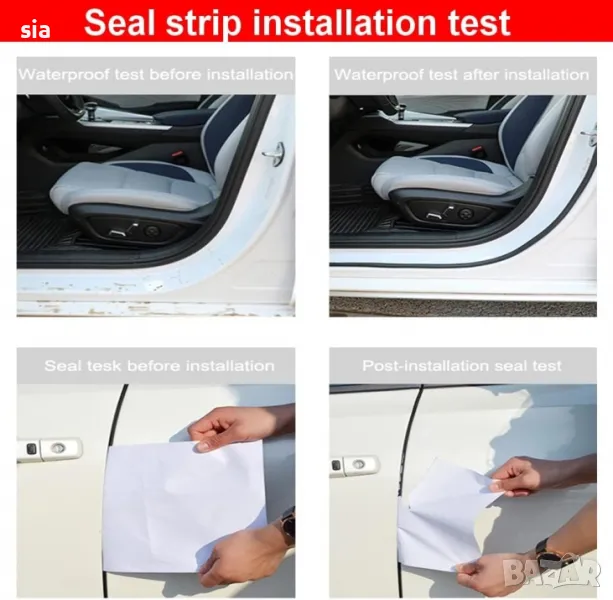 sia Seal strip installation test

Waterproof test before installation

Waterproof test after installation

Seal tesk before installation

Post-installation seal test

BAZAR