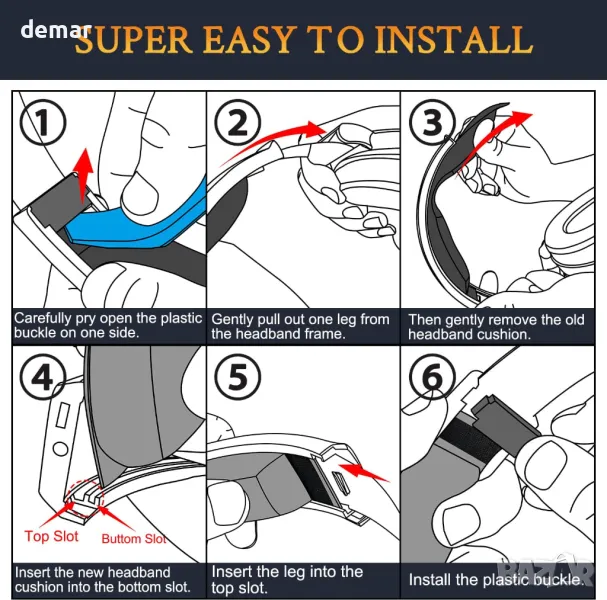 demar SUPER EASY TO INSTALL

1
Carefully pry open the plastic buckle on one side.

2
Gently pull out one leg from the headband frame.

3
Then gently remove the old headband cushion.

4
Top Slot
Buttom Slot
Insert the new headband cushion into the bottom slot.

5
Insert the leg into the top slot.

6
Install the plastic buckle.

BAZAR