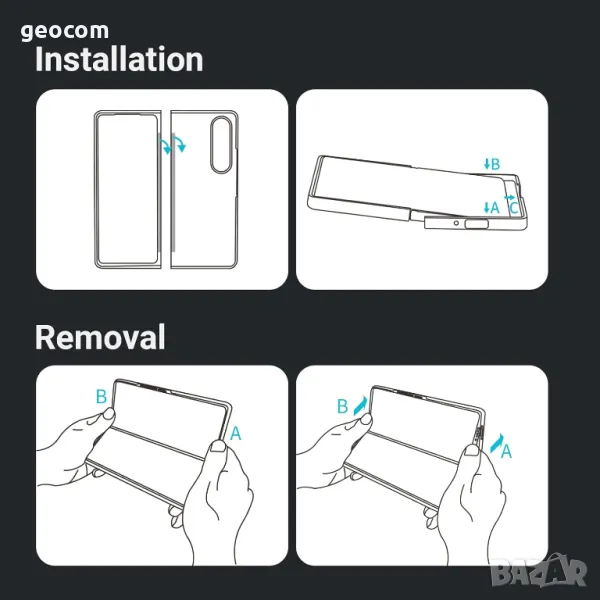 geocom
Installation

B
A
C

Removal

B
A

B
A

BAZAR