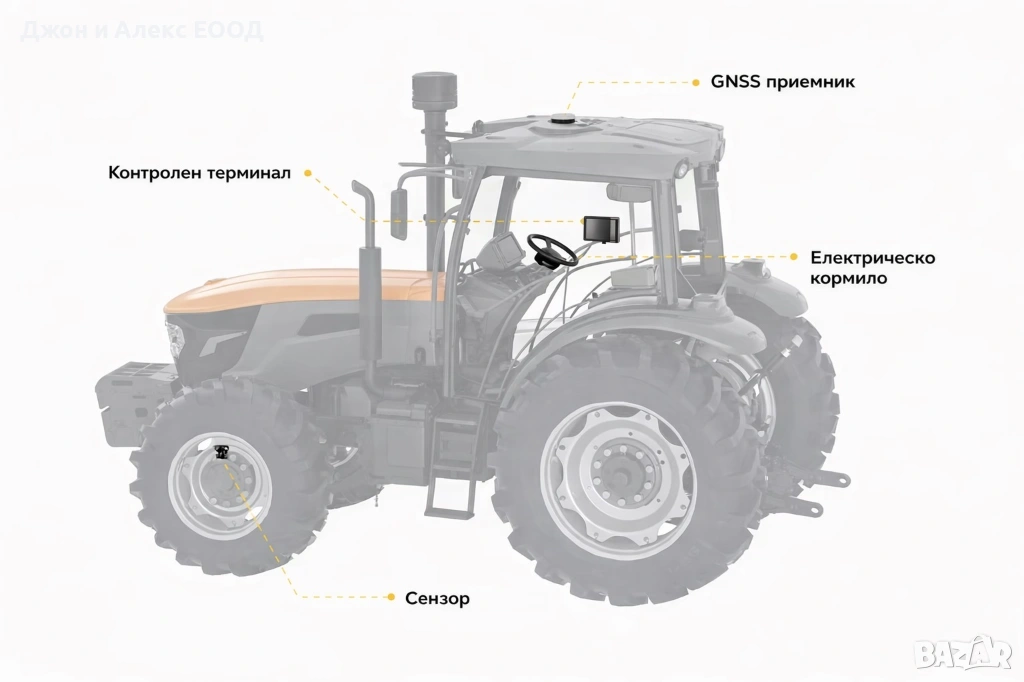 Джон и Алекс ЕООД

GNSS приемник

Контролен терминал

Електрическо кормило

Сензор

BAZAR