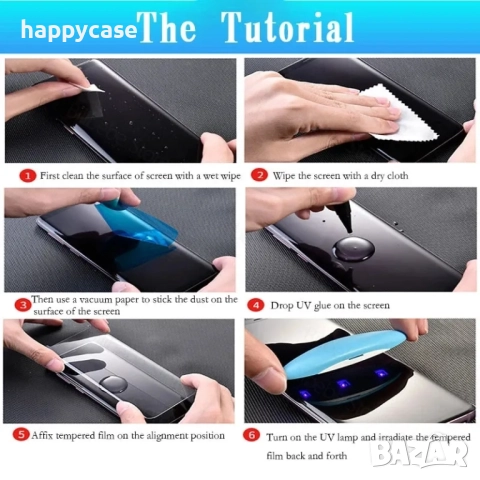 happycase The Tutorial

1 First clean the surface of screen with a wet wipe

2 Wipe the screen with a dry cloth

3 Then use a vacuum paper to stick the dust on the surface of the screen

4 Drop UV glue on the screen

5 Affix tempered film on the alignment position

6 Turn on the UV lamp and irradiate the tempered film back and forth

BAZAR