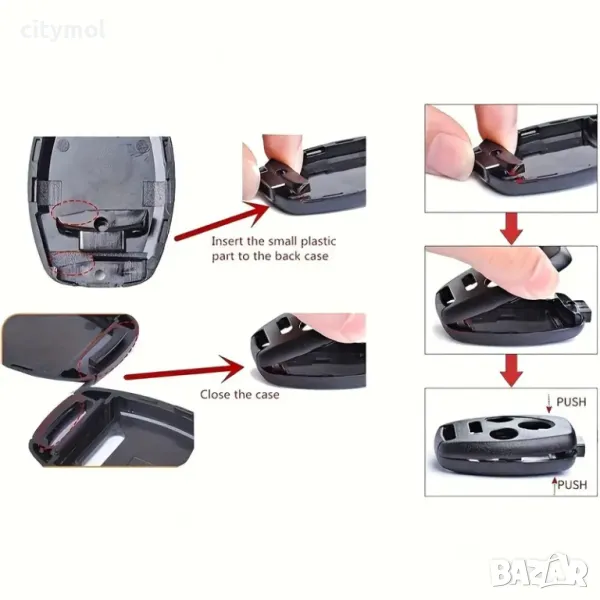 citymol

Insert the small plastic part to the back case

Close the case

PUSH

PUSH

BAZAR