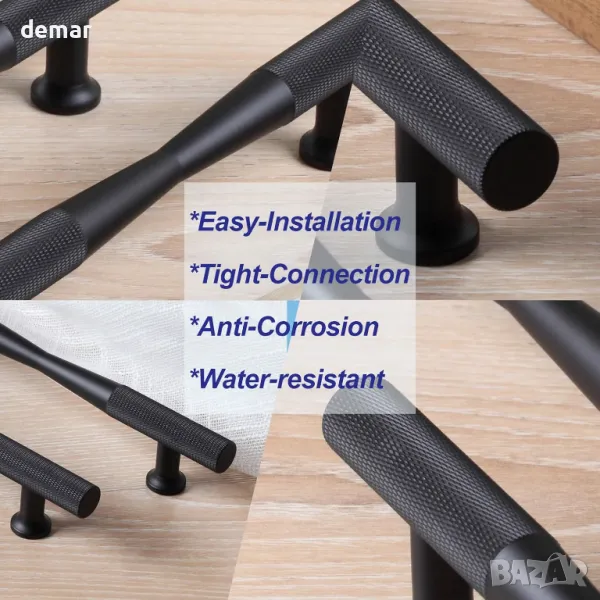 demar

*Easy-Installation

*Tight-Connection

*Anti-Corrosion

*Water-resistant

BAZAR