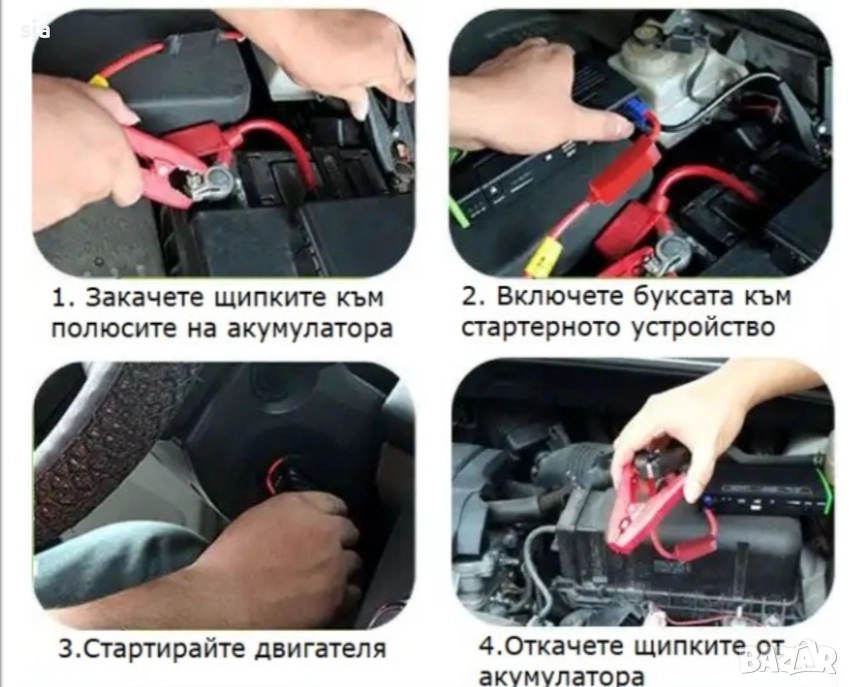 sia

1. Закачете щипките към полюсите на акумулатора

2. Включете буксата към стартерното устройство

3.Стартирайте двигателя

4.Откачете щипките от акумулатора

BAZAR