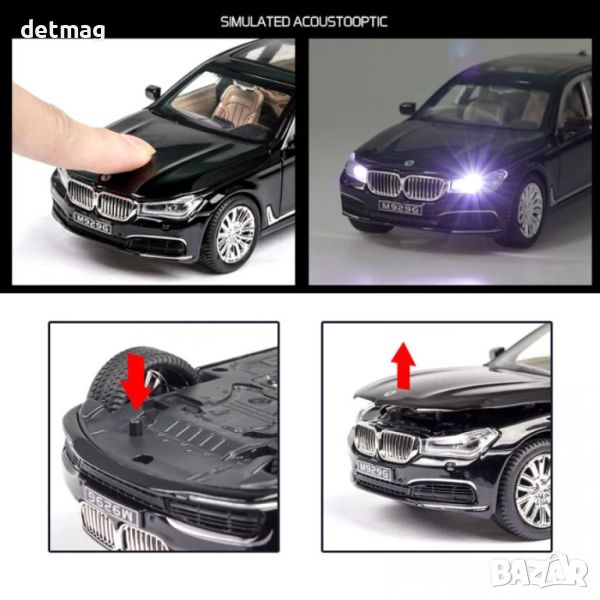 detmag

SIMULATED ACOUSTOOPTIC

M929G

M929G

M929G

M929G

BAZAR