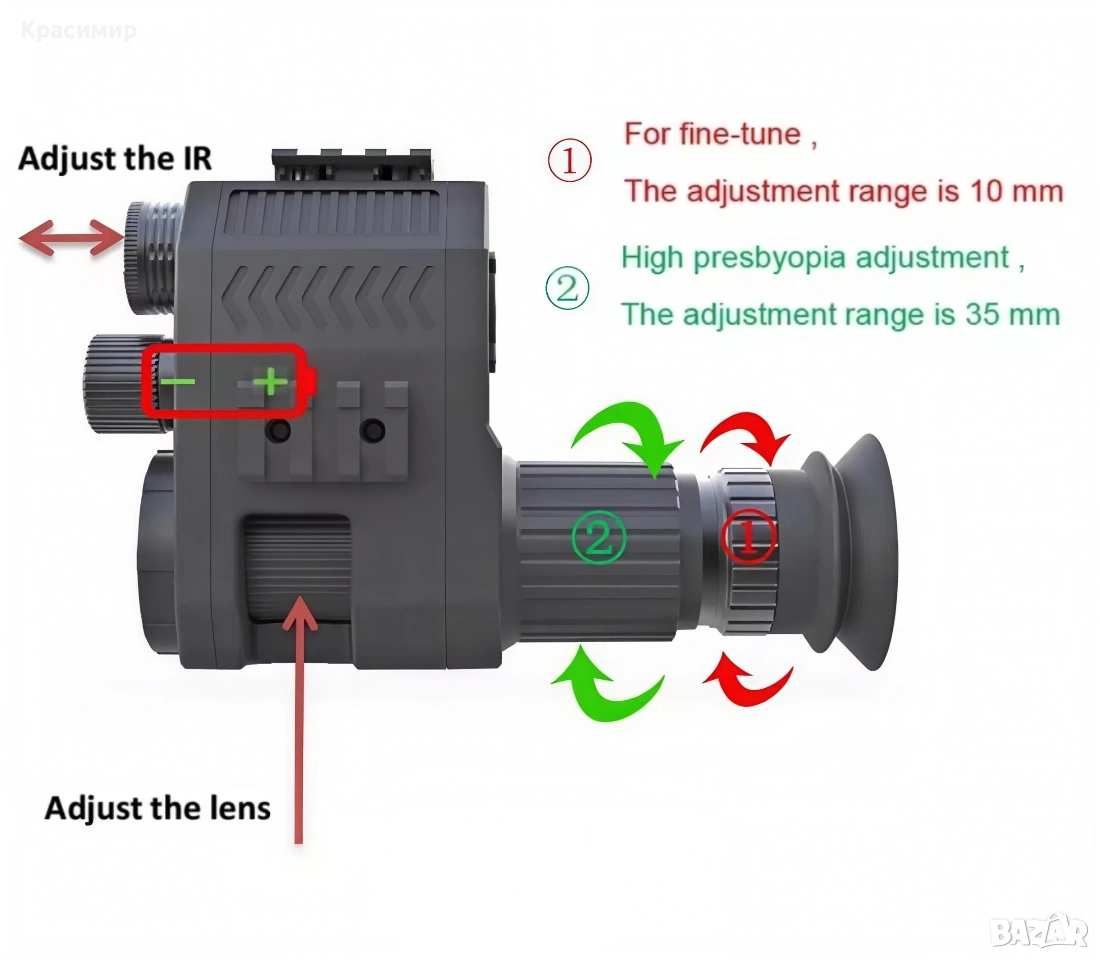 Красимир

Adjust the IR

① For fine-tune ,
The adjustment range is 10 mm

② High presbyopia adjustment ,
The adjustment range is 35 mm

− +

②

①

Adjust the lens

BAZAR