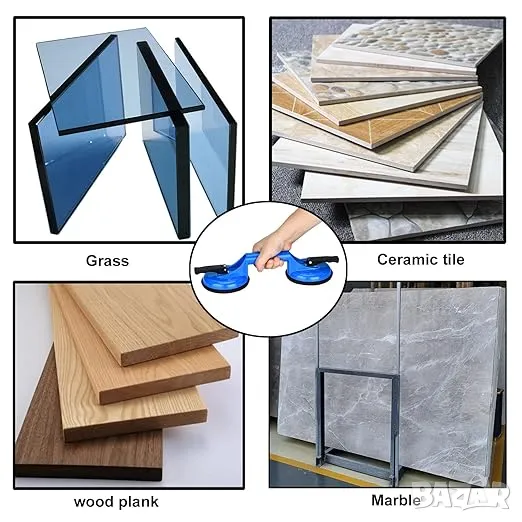 Grass

Ceramic tile

wood plank

Marble

BAZAR