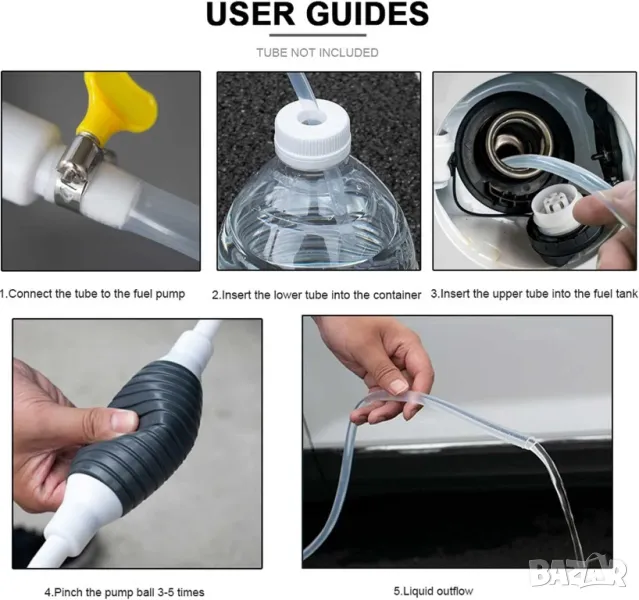 USER GUIDES

TUBE NOT INCLUDED

1.Connect the tube to the fuel pump

2.Insert the lower tube into the container

3.Insert the upper tube into the fuel tank

4.Pinch the pump ball 3-5 times

5.Liquid outflow

BAZAR