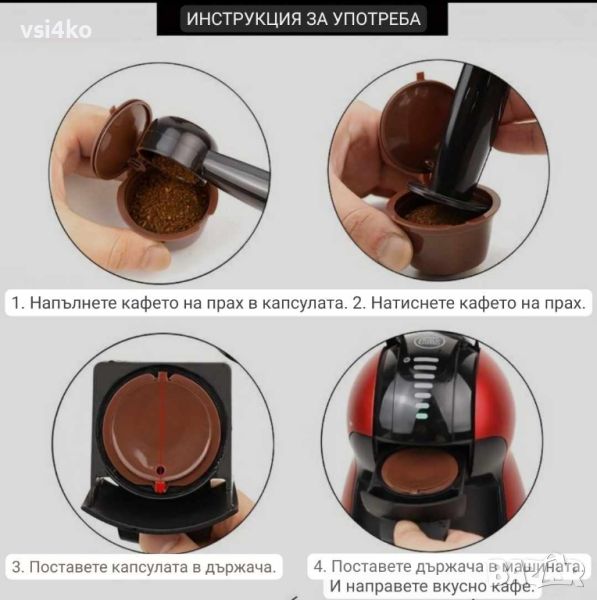 vsi4ko

ИНСТРУКЦИЯ ЗА УПОТРЕБА

1. Напълнете кафето на прах в капсулата. 2. Натиснете кафето на прах.

3. Поставете капсулата в държача.

4. Поставете държача в машината. И направете вкусно кафе.