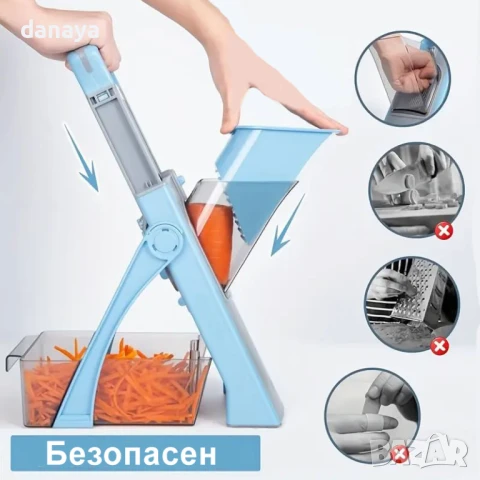 danaya

Безопасен

BAZAR