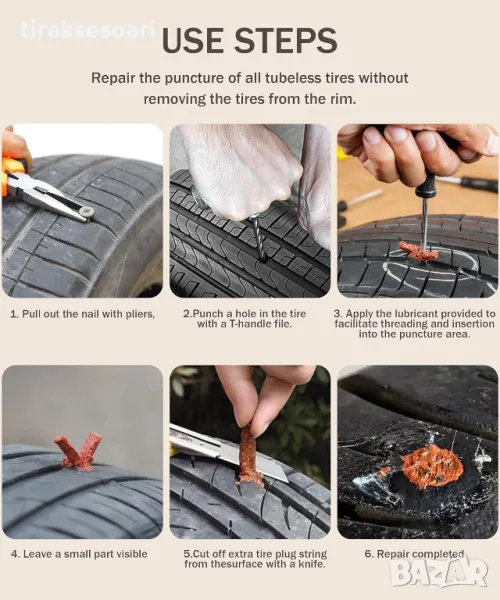 tiraksesoari

USE STEPS

Repair the puncture of all tubeless tires without removing the tires from the rim.

1. Pull out the nail with pliers,

2.Punch a hole in the tire with a T-handle file.

3. Apply the lubricant provided to facilitate threading and insertion into the puncture area.

4. Leave a small part visible

5.Cut off extra tire plug string from thesurface with a knife.

6. Repair completed

BAZAR