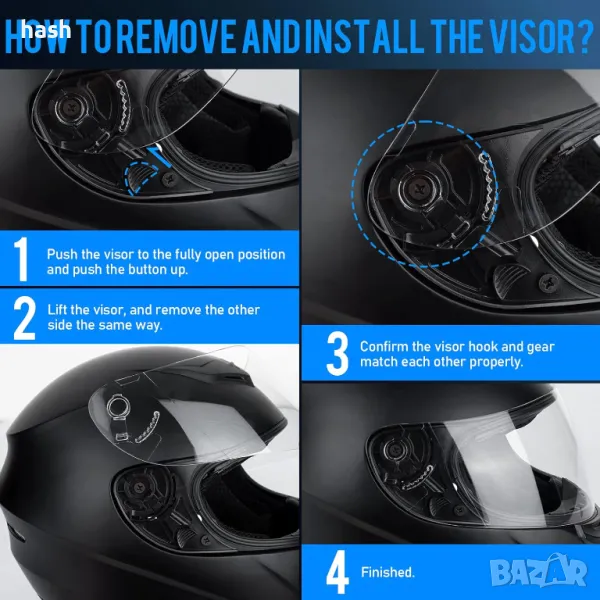 hash

HOW TO REMOVE AND INSTALL THE VISOR?

1 Push the visor to the fully open position and push the button up.

2 Lift the visor, and remove the other side the same way.

3 Confirm the visor hook and gear match each other properly.

4 Finished.

BAZAR