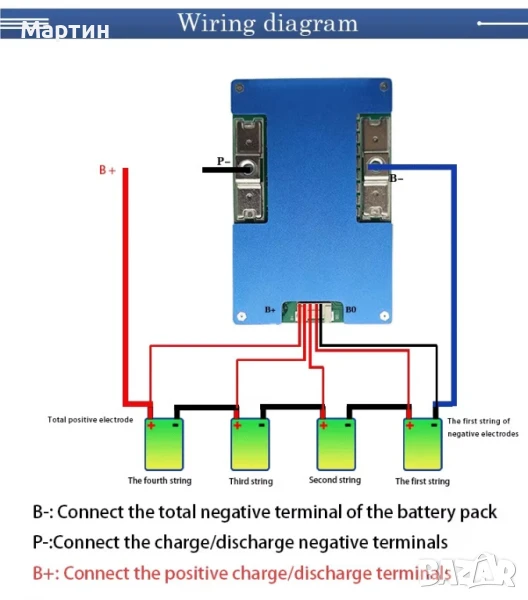 Мартин

Wiring diagram

B+

P-

B-

B+

B0

Total positive electrode

+ -

+ -

+ -

+ -

The first string of negative electrodes

The fourth string

Third string

Second string

The first string

B-: Connect the total negative terminal of the battery pack

P-:Connect the charge/discharge negative terminals

B+: Connect the positive charge/discharge terminals

BAZAR