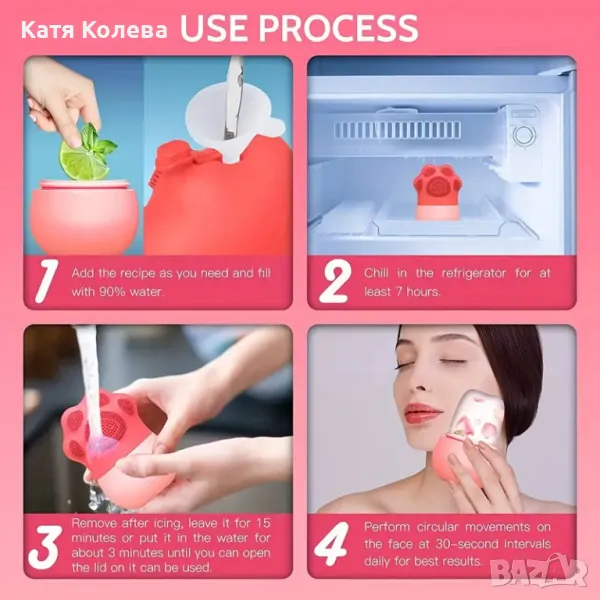 Катя Колева USE PROCESS

1 Add the recipe as you need and fill with 90% water.

2 Chill in the refrigerator for at least 7 hours.

3 Remove after icing, leave it for 15 minutes or put it in the water for about 3 minutes until you can open the lid on it can be used.

4 Perform circular movements on the face at 30-second intervals daily for best results.

BAZAR