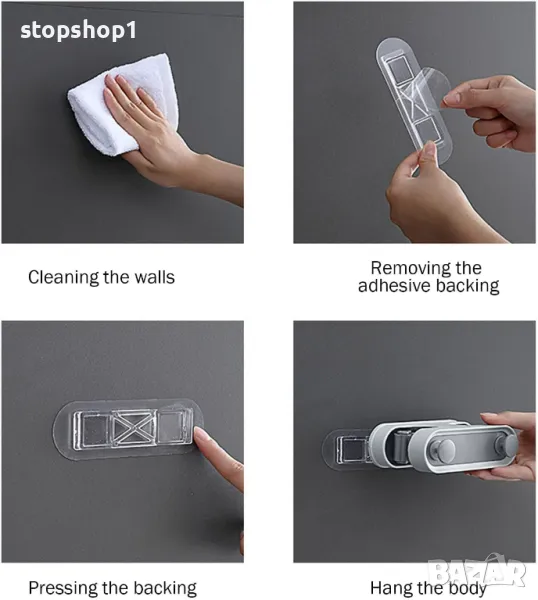 stopshop1

Cleaning the walls

Removing the adhesive backing

Pressing the backing

Hang the body

BAZAR