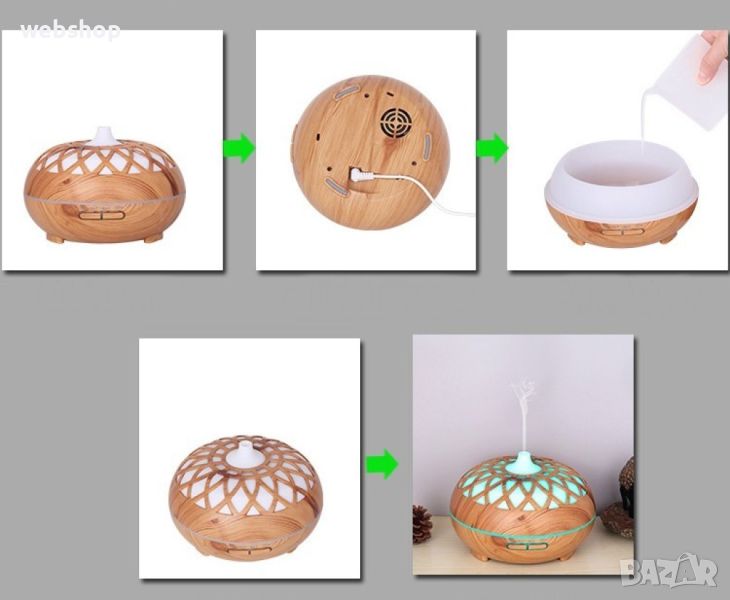 webshop

BAZAR